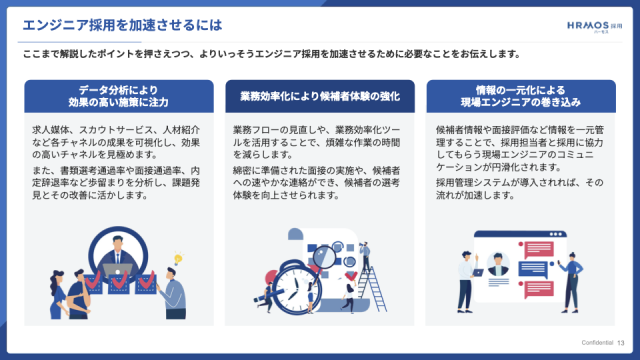 エンジニア採用を加速させるには

HRMOS 採用
ハーモス

ここまで解説したポイントを押さえつつ、よりいっそうエンジニア採用を加速させるために必要なことをお伝えします。

データ分析により
効果の高い施策に注力

求人媒体、スカウトサービス、人材紹介など各チャネルの成果を可視化し、効果の高いチャネルを見極めます。

また、書類選考通過率や面接通過率、内定辞退率など歩留まりを分析し、課題発見とその改善に活かします。

業務効率化により候補者体験の強化

業務フローの見直しや、業務効率化ツールを活用することで、煩雑な作業の時間を減らします。

綿密に準備された面接の実施や、候補者への速やかな連絡ができ、候補者の選考体験を向上させられます。

情報の一元化による
現場エンジニアの巻き込み

候補者情報や面接評価など情報を一元管理することで、採用担当者と採用に協力してもらう現場エンジニアのコミュニケーションが円滑化されます。

採用管理システムが導入されれば、その流れが加速します。

Confidential 13